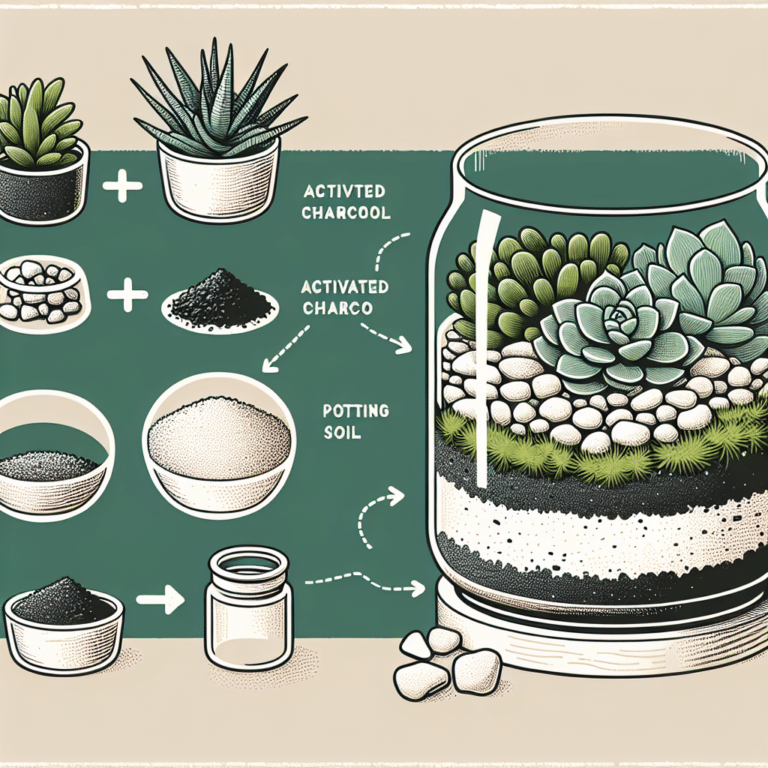 ACTIVTED CHARCOOL

ACTIVATED CHARCO

POTTING SOIL